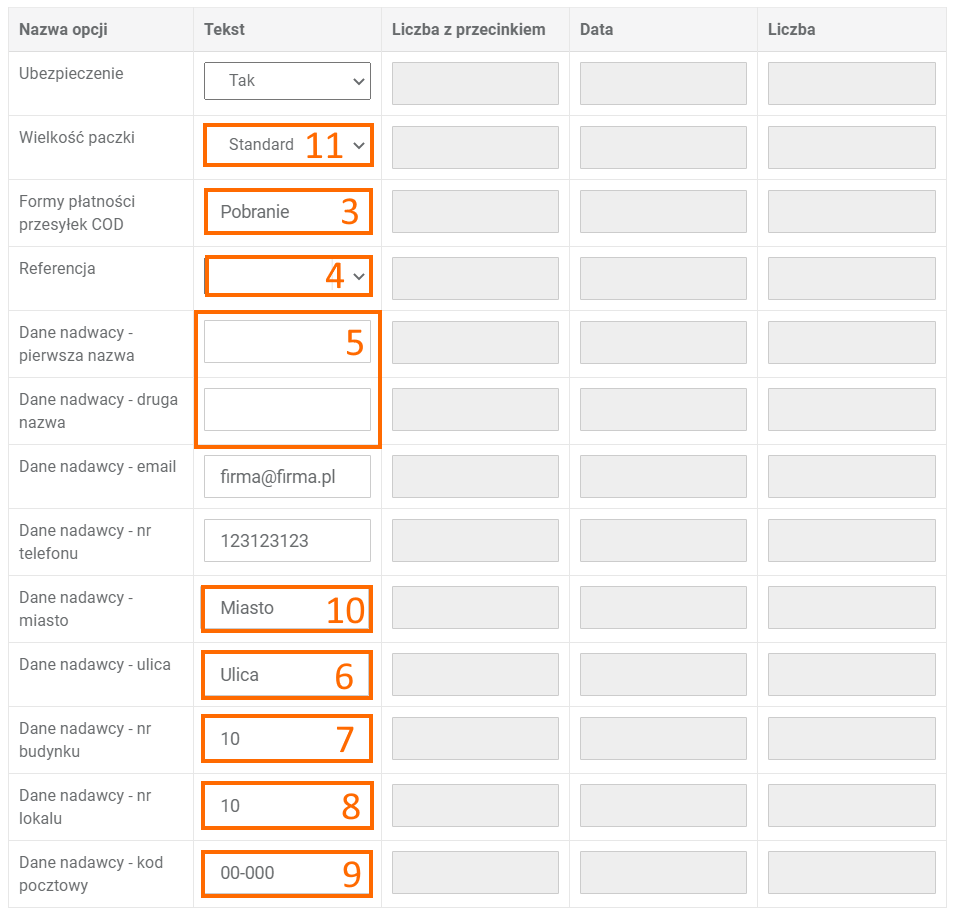 | Nazwa opcji | Tekst | Liczba z przecinkiem | Data | Liczba |
|---|---|---|---|---|
| Ubezpieczenie | Tak | | | |
| Wielkość paczki | Standard 11 | | | |
| Formy płatności przesyłek COD | Pobranie 3 | | | |
| Referencja | 4 | | | |
| Dane nadwacy - pierwsza nazwa | 5 | | | |
| Dane nadwacy - druga nazwa | | | | |
| Dane nadawcy - email | firma@firma.pl | | | |
| Dane nadawcy - nr telefonu | 123123123 | | | |
| Dane nadawcy - miasto | Miasto 10 | | | |
| Dane nadawcy - ulica | Ulica 6 | | | |
| Dane nadawcy - nr budynku | 10 7 | | | |
| Dane nadawcy - nr lokalu | 10 8 | | | |
| Dane nadawcy - kod pocztowy | 00-000 9 | | | |